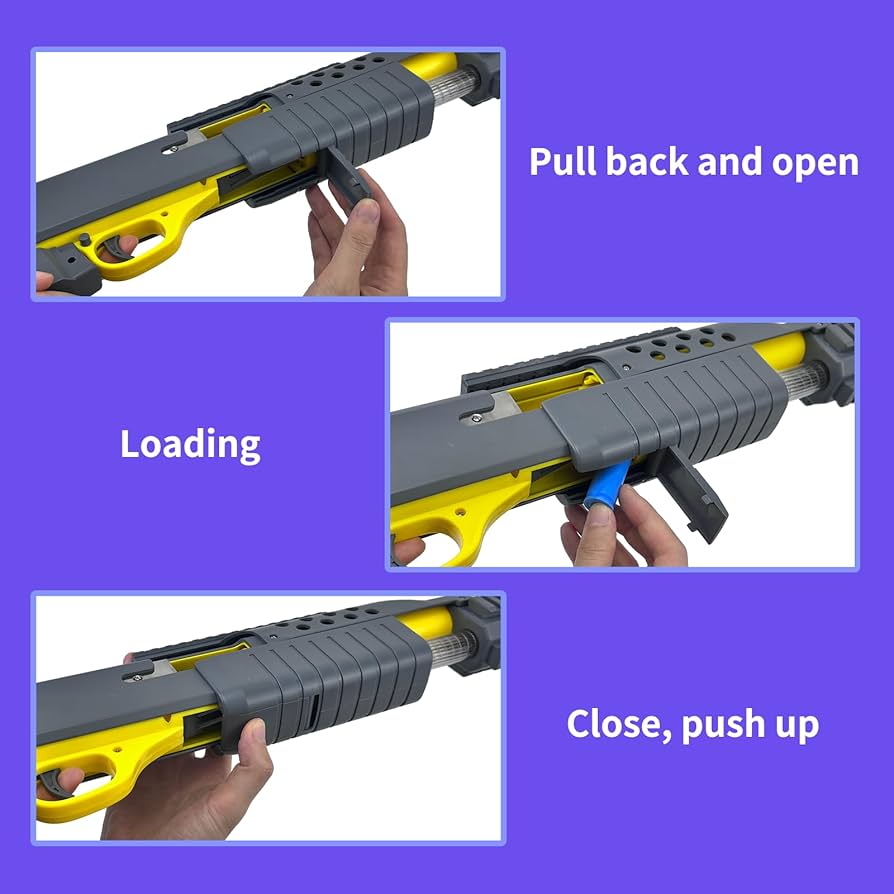 Pull back and open

Loading

Close, push up